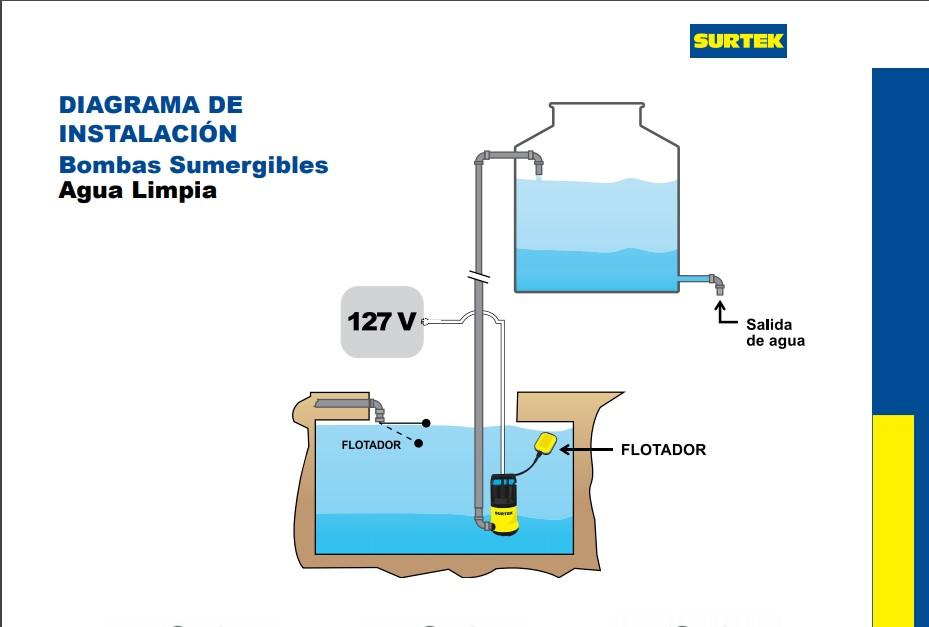 SURTEK

DIAGRAMA DE INSTALACIÓN
Bombas Sumergibles
Agua Limpia

127 V

Salida de agua

FLOTADOR

FLOTADOR

SURTEK