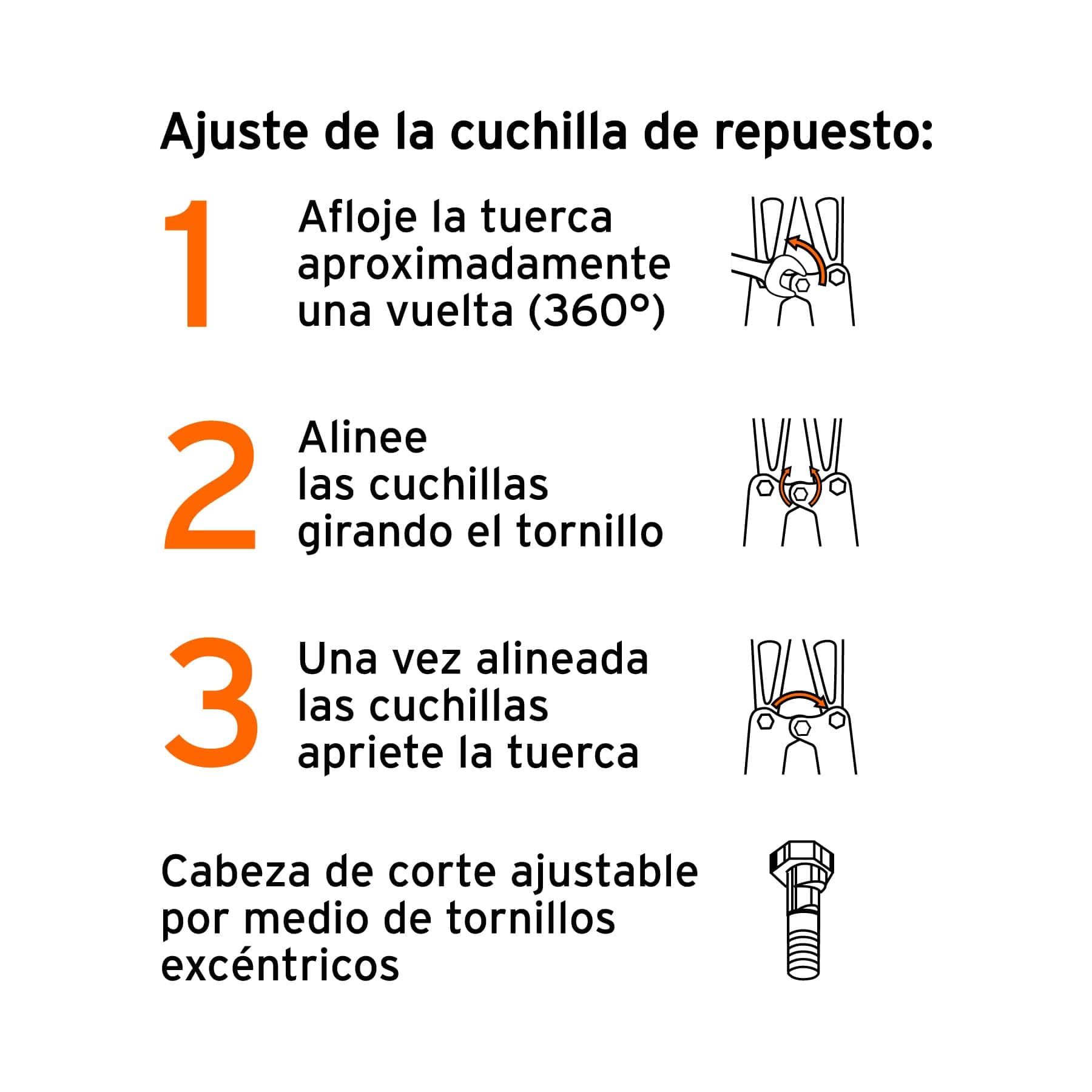 Ajuste de la cuchilla de repuesto:

1 Afloje la tuerca aproximadamente una vuelta (360°)

2 Alinee las cuchillas girando el tornillo

3 Una vez alineada las cuchillas apriete la tuerca

Cabeza de corte ajustable por medio de tornillos excéntricos