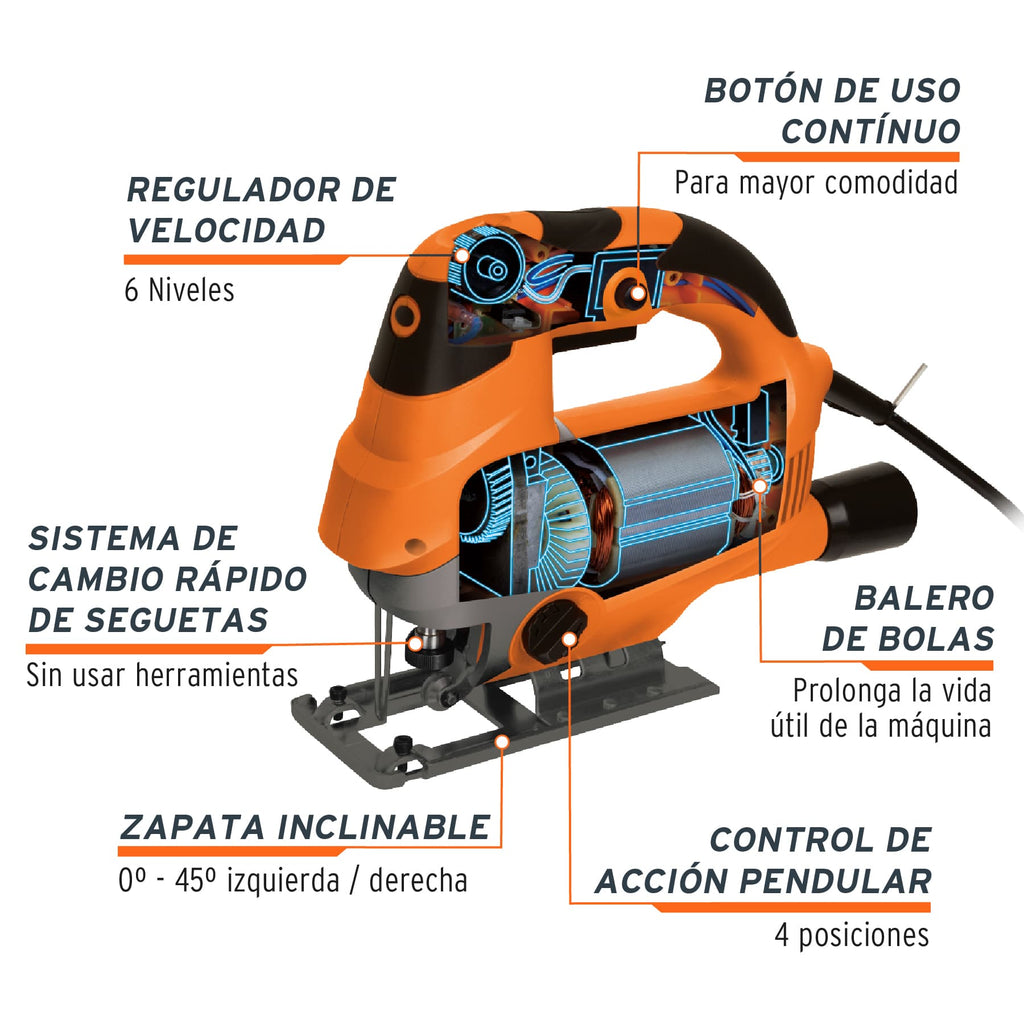 BOTÓN DE USO CONTÍNUO
Para mayor comodidad

REGULADOR DE VELOCIDAD
6 Niveles

SISTEMA DE CAMBIO RÁPIDO DE SEGUETAS
Sin usar herramientas

BALERO DE BOLAS
Prolonga la vida útil de la máquina

ZAPATA INCLINABLE
0º - 45º izquierda / derecha

CONTROL DE ACCIÓN PENDULAR
4 posiciones